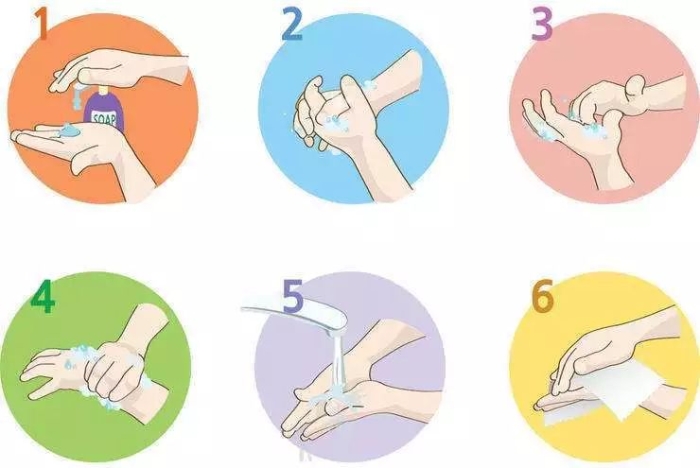 1
SOAP
2
3
4
5
6